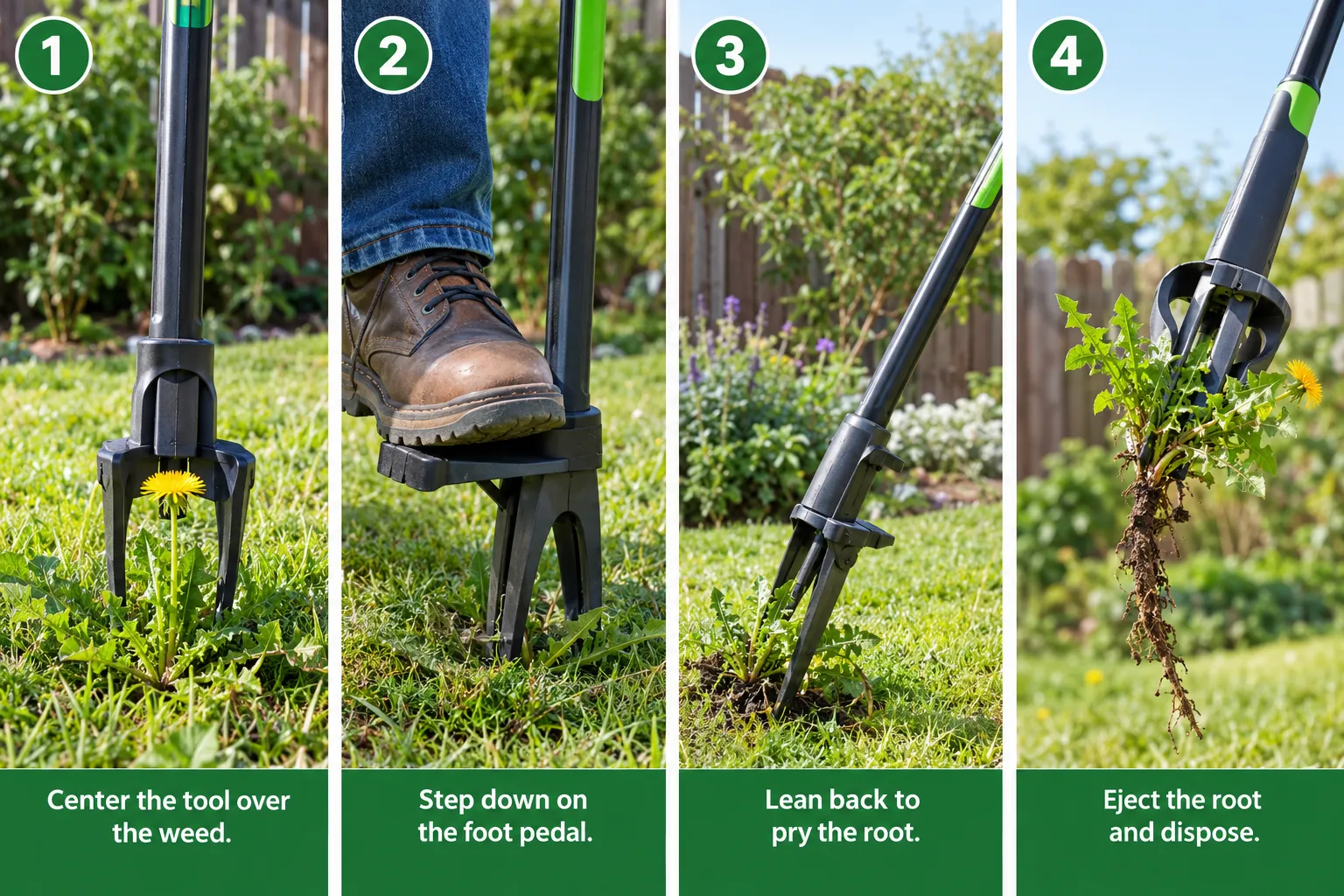 1

Center the tool over the weed.

2

Step down on the foot pedal.

3

Lean back to pry the root.

4

Eject the root and dispose.